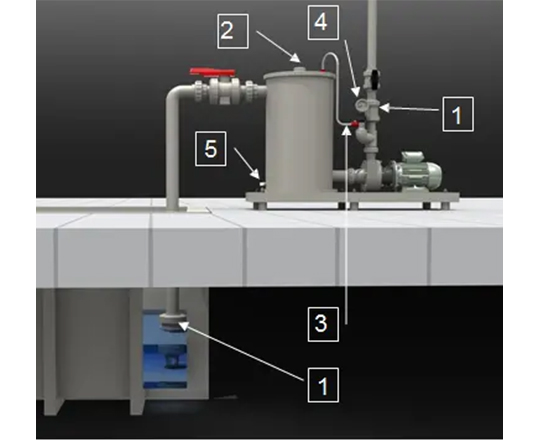 2
4
1
5
3
1