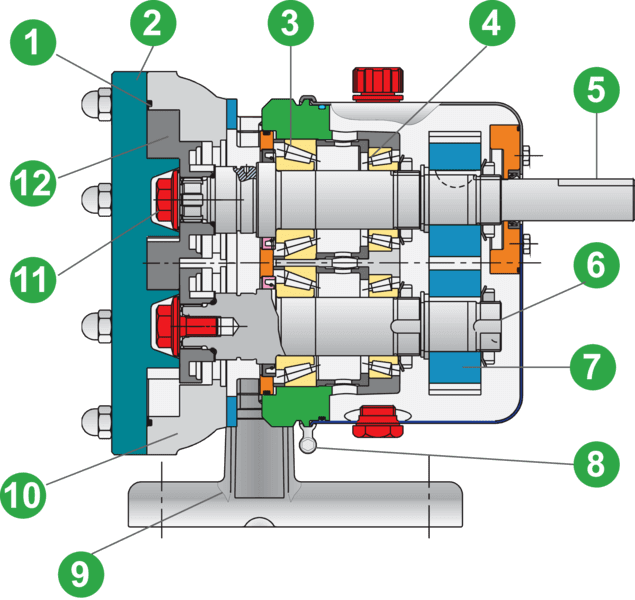 1
2
3
4
5
12
11
6
7
8
10
9