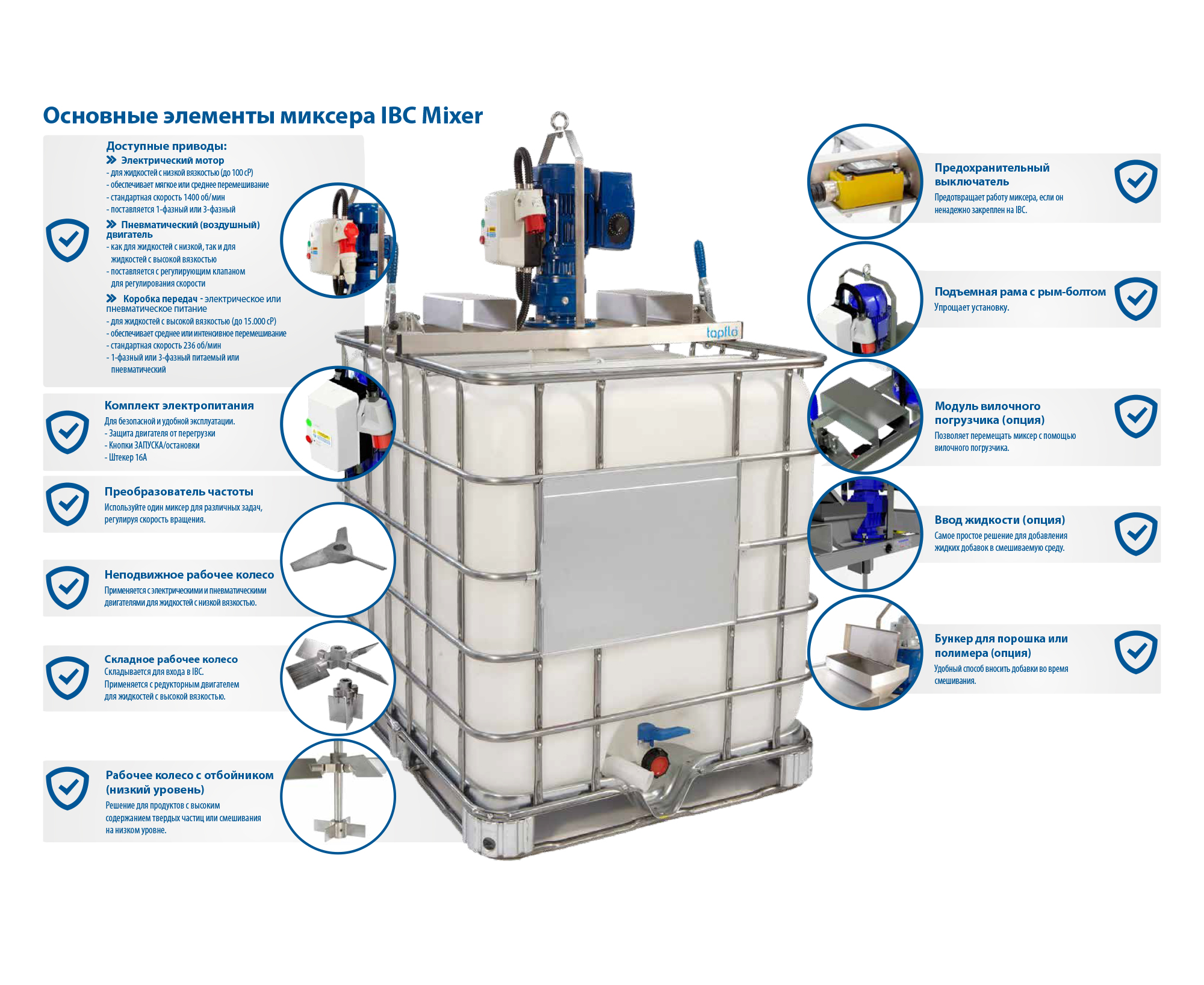 Основные элементы миксера IBC Mixer

Доступные приводы:
Электрический мотор
- для жидкостей с низкой вязкостью (до 100 cP)
- обеспечивает мягкое или среднее перемешивание
- стандартная скорость 1400 об/мин
- поставляется 1-фазный или 3-фазный
Пневматический (воздушный) двигатель
- как для жидкостей с низкой, так и для жидкостей с высокой вязкостью
- поставляется с регулирующим клапаном для регулирования скорости
Коробка передач - электрическое или пневматическое питание
- для жидкостей с высокой вязкостью (до 15.000 cP)
- обеспечивает среднее или интенсивное перемешивание
- стандартная скорость 236 об/мин
- 1-фазный или 3-фазный питаемый или пневматический

Комплект электропитания
Для безопасной и удобной эксплуатации.
- Защита двигателя от перегрузки
- Кнопки ЗАПУСКА/остановки
- Штекер 16А

Преобразователь частоты
Используйте один миксер для различных задач, регулируя скорость вращения.

Неподвижное рабочее колесо
Применяется с электрическими и пневматическими двигателями для жидкостей с низкой вязкостью.

Складное рабочее колесо
Складывается для входа в IBC.
Применяется с редукторным двигателем для жидкостей с высокой вязкостью.

Рабочее колесо с отбойником (низкий уровень)
Решение для продуктов с высоким содержанием твердых частиц или смешивания на низком уровне.

tapflo

Предохранительный выключатель
Предотвращает работу миксера, если он ненадежно закреплен на IBC.

Подъемная рама с рым-болтом
Упрощает установку.

Модуль вилочного погрузчика (опция)
Позволяет перемещать миксер с помощью вилочного погрузчика.

Ввод жидкости (опция)
Самое простое решение для добавления жидких добавок в смешиваемую среду.

Бункер для порошка или полимера (опция)
Удобный способ вносить добавки во время смешивания.