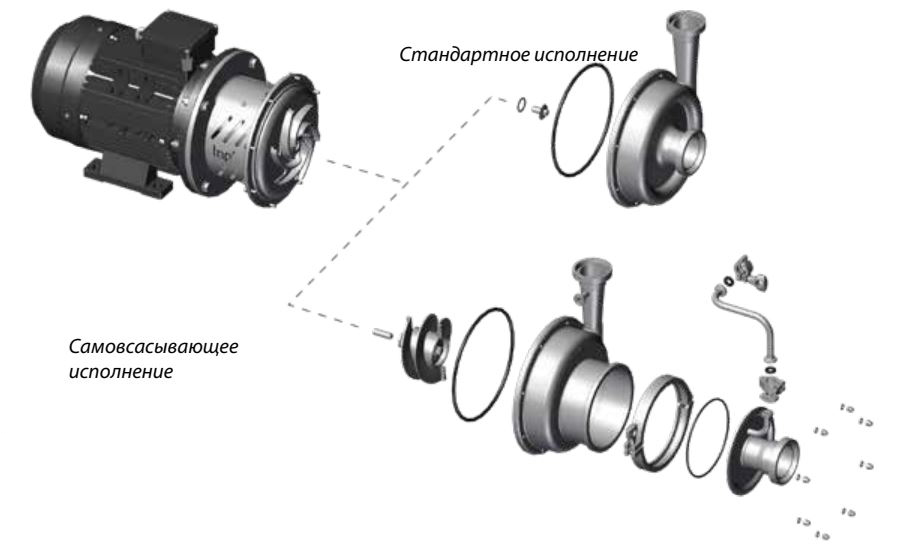 Стандартное исполнение

Самовсасывающее исполнение