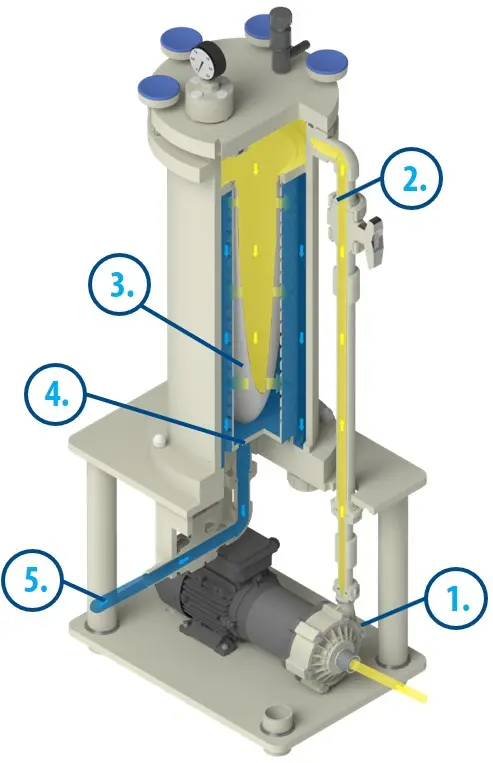 2.

3.

4.

5.

1.