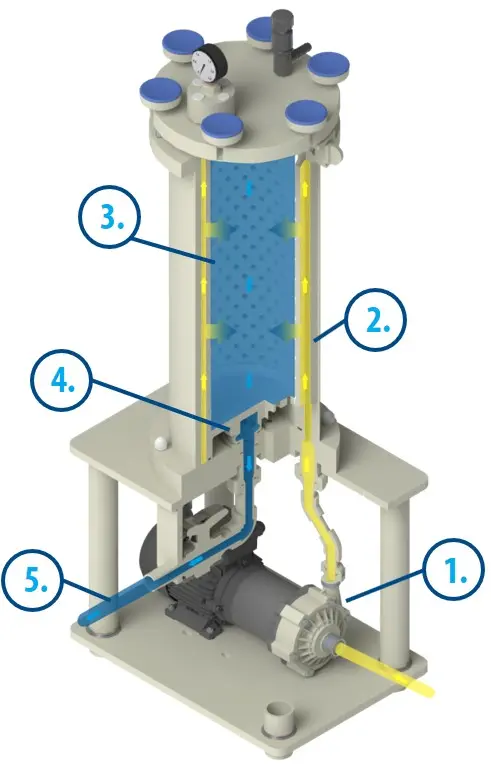 3.

2.

4.

5.

1.