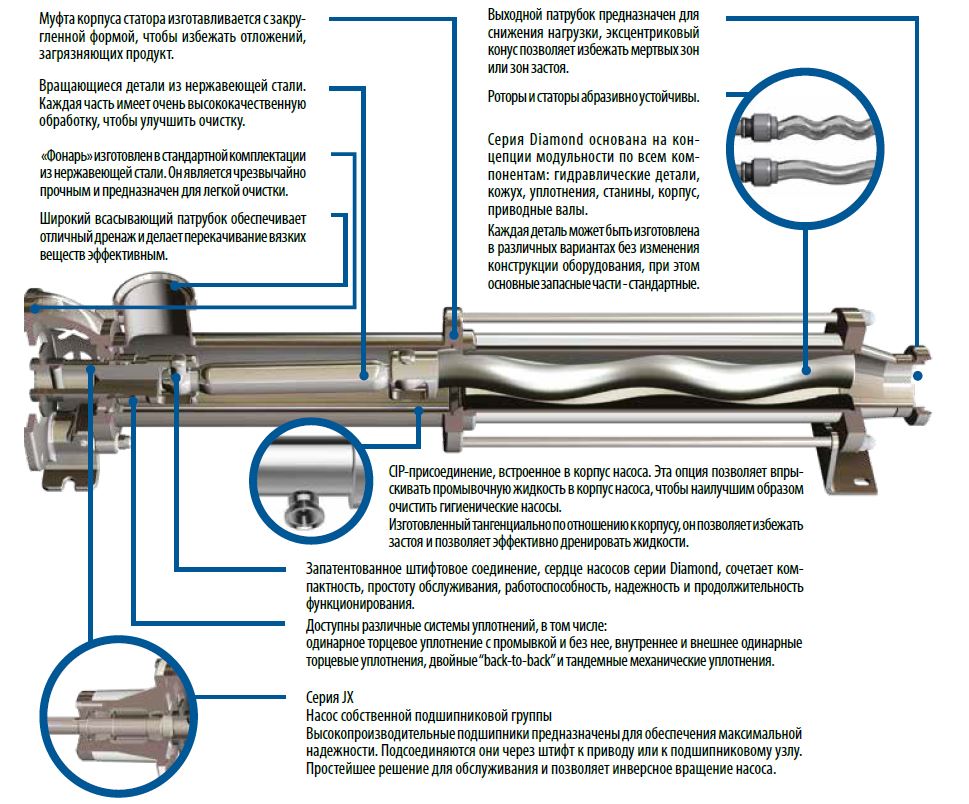 Муфта корпуса статора изготавливается с закругленной формой, чтобы избежать отложений, загрязняющих продукт.

Вращающиеся детали из нержавеющей стали. Каждая часть имеет очень высококачественную обработку, чтобы улучшить очистку.

«Фонарь» изготовлен в стандартной комплектации из нержавеющей стали. Он является чрезвычайно прочным и предназначен для легкой очистки.

Широкий всасывающий патрубок обеспечивает отличный дренаж и делает перекачивание вязких веществ эффективным.

Выходной патрубок предназначен для снижения нагрузки, эксцентриковый конус позволяет избежать мертвых зон или зон застоя.

Роторы и статоры абразивно устойчивы.

Серия Diamond основана на концепции модульности по всем компонентам: гидравлические детали, кожух, уплотнения, станины, корпус, приводные валы.

Каждая деталь может быть изготовлена в различных вариантах без изменения конструкции оборудования, при этом основные запасные части - стандартные.

CIP-присоединение, встроенное в корпус насоса. Эта опция позволяет впрыскивать промывочную жидкость в корпус насоса, чтобы наилучшим образом очистить гигиенические насосы.
Изготовленный тангенциально по отношению к корпусу, он позволяет избежать застоя и позволяет эффективно дренировать жидкости.

Запатентованное штифтовое соединение, сердце насосов серии Diamond, сочетает компактность, простоту обслуживания, работоспособность, надежность и продолжительность функционирования.

Доступны различные системы уплотнений, в том числе:
одинарное торцевое уплотнение с промывкой и без нее, внутреннее и внешнее одинарные торцевые уплотнения, двойные "back-to-back" и тандемные механические уплотнения.

Серия JX
Насос собственной подшипниковой группы
Высокопроизводительные подшипники предназначены для обеспечения максимальной надежности. Подсоединяются они через штифт к приводу или к подшипниковому узлу.
Простейшее решение для обслуживания и позволяет инверсное вращение насоса.